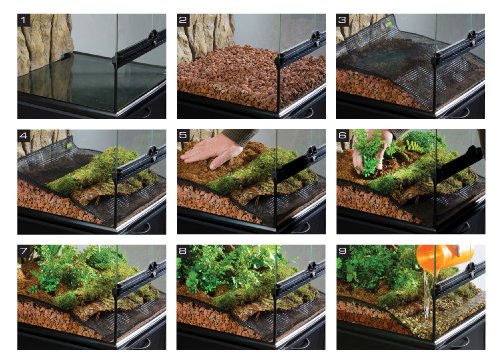 1

2

3

4

5

6

7

8

9