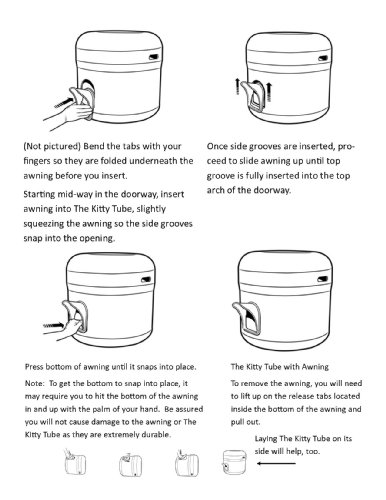 (Not pictured) Bend the tabs with your fingers so they are folded underneath the awning before you insert.

Starting mid-way in the doorway, insert awning into The Kitty Tube, slightly squeezing the awning so the side grooves snap into the opening.

Once side grooves are inserted, proceed to slide awning up until top groove is fully inserted into the top arch of the doorway.

Press bottom of awning until it snaps into place.

Note: To get the bottom to snap into place, it may require you to hit the bottom of the awning in and up with the palm of your hand. Be assured you will not cause damage to the awning or The Kitty Tube as they are extremely durable.

The Kitty Tube with Awning

To remove the awning, you will need to lift up on the release tabs located inside the bottom of the awning and pull out.

Laying The Kitty Tube on its side will help, too.